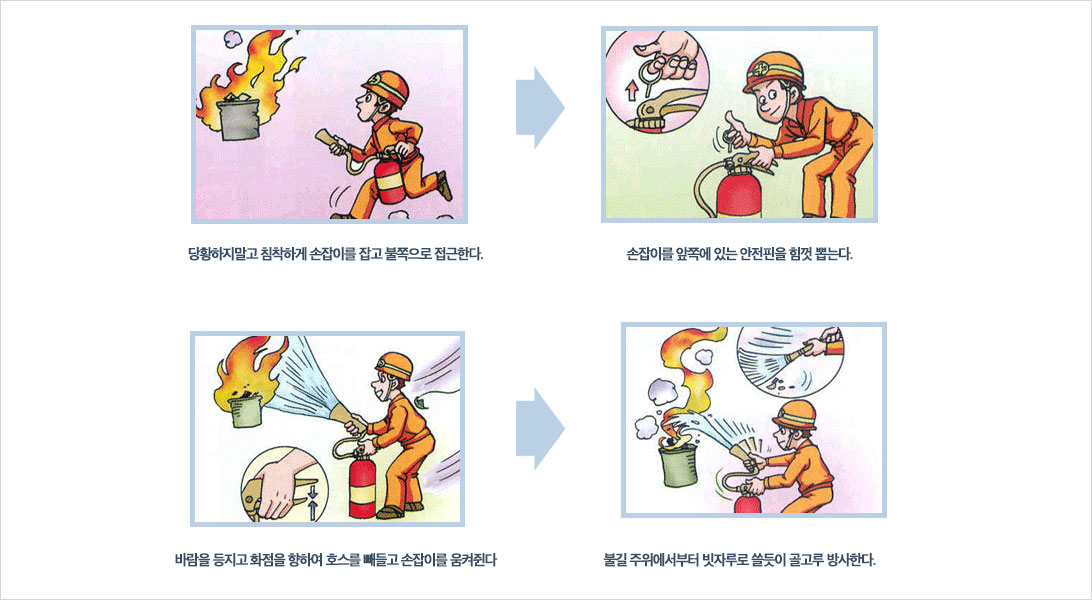 당황하지말고 침착하게 손잡이를 잡고 불쪽으로 접근한다.

손잡이를 앞쪽에 있는 안전핀을 힘껏 뽑는다.

바람을 등지고 화점을 향하여 호스를 빼들고 손잡이를 움켜쥔다

불길 주위에서부터 빗자루로 쓸듯이 골고루 방사한다.